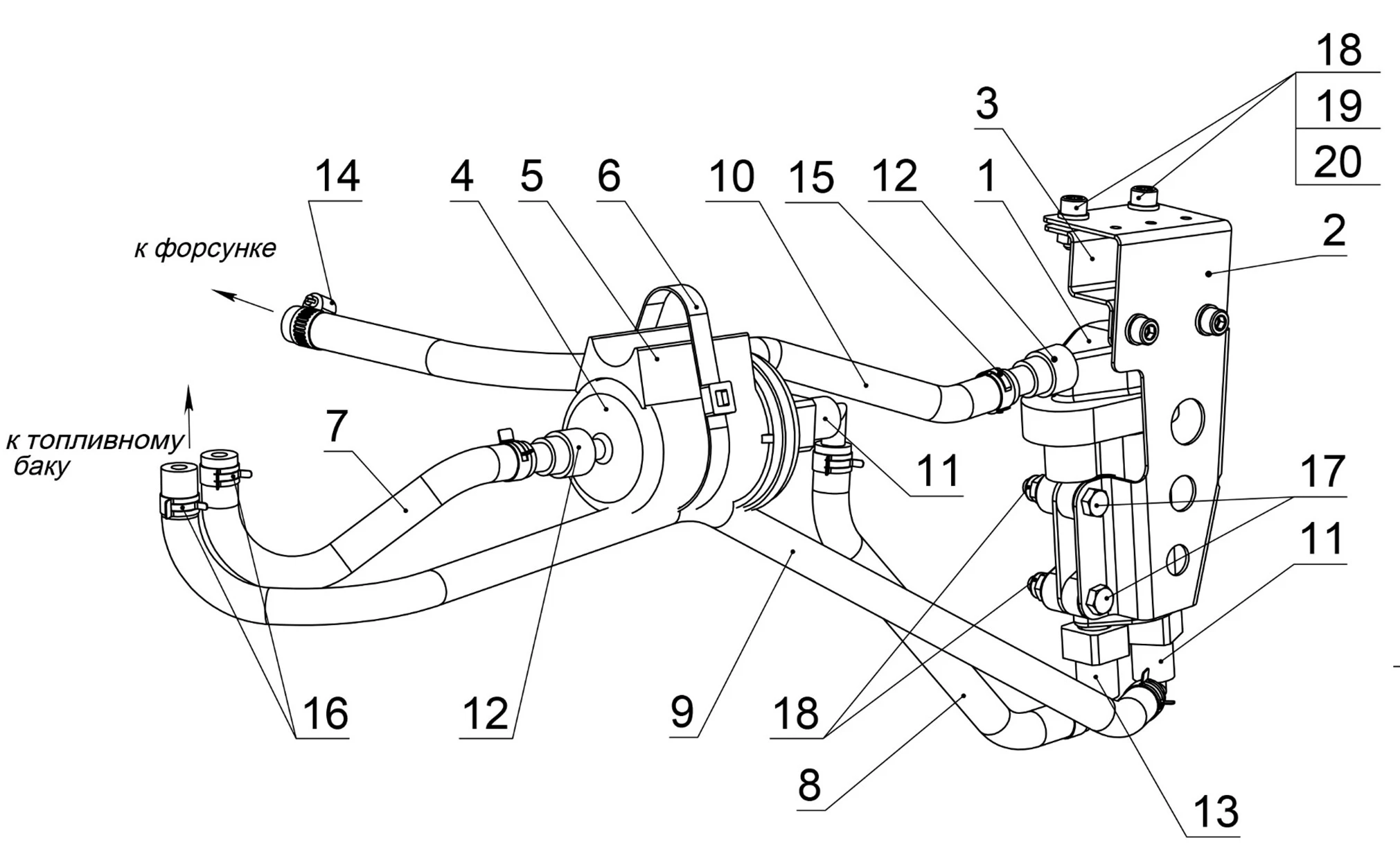 18
19
20
3
14
4
5
6
10
15
12
1
2
к форсунке
к топливному баку
7
11
17
11
16
12
9
18
8
13