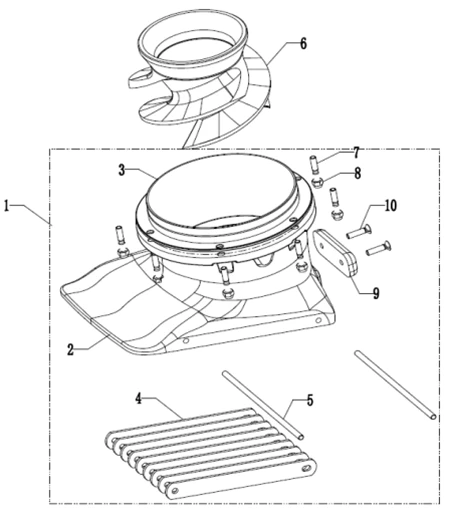 6
7
3
8
1
10
9
2
4
5